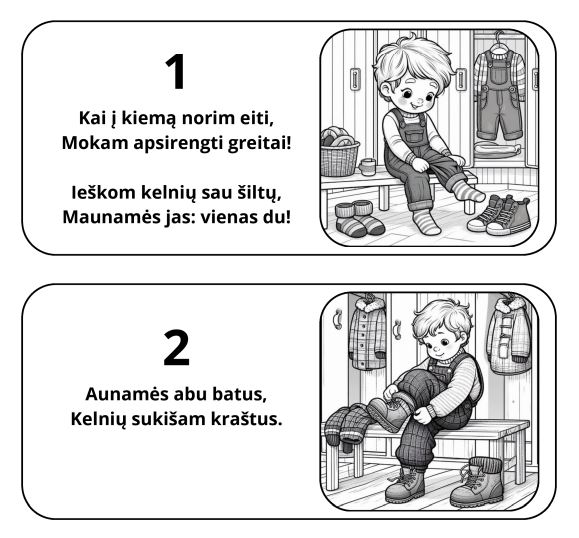 1

Kai į kiemą norim eiti,
Mokam apsirengti greitai!

Ieškom kelnių sau šiltų,
Maunamės jas: vienas du!

2

Aunamės abu batus,
Kelnių sukišam kraštus.